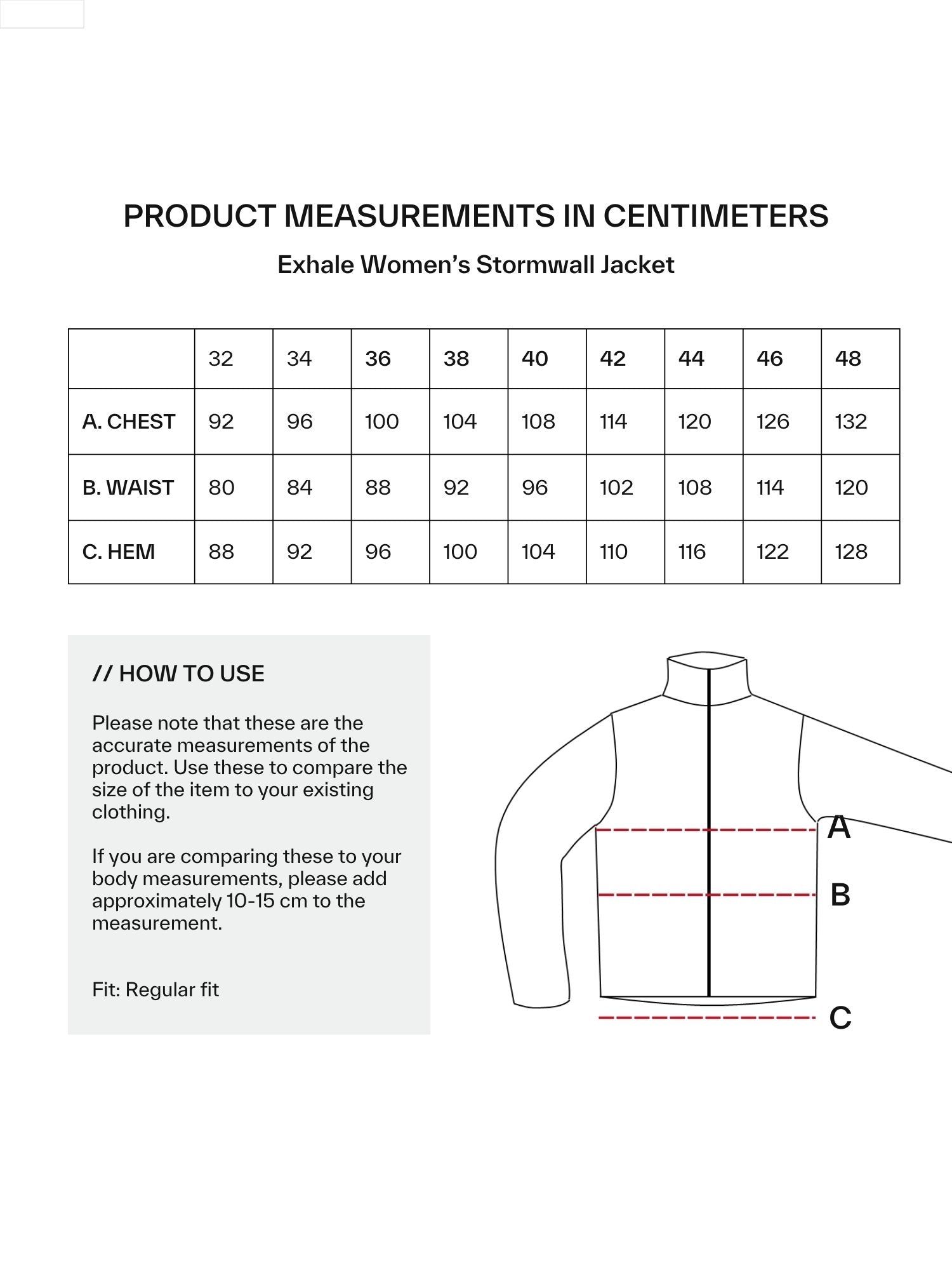 PRODUCT MEASUREMENTS IN CENTIMETERS

Exhale Women's Stormwall Jacket

| | 32 | 34 | 36 | 38 | 40 | 42 | 44 | 46 | 48 |
|---|---|---|---|---|---|---|---|---|---|
| A. CHEST | 92 | 96 | 100 | 104 | 108 | 114 | 120 | 126 | 132 |
| B. WAIST | 80 | 84 | 88 | 92 | 96 | 102 | 108 | 114 | 120 |
| C. HEM | 88 | 92 | 96 | 100 | 104 | 110 | 116 | 122 | 128 |

// HOW TO USE

Please note that these are the accurate measurements of the product. Use these to compare the size of the item to your existing clothing.

If you are comparing these to your body measurements, please add approximately 10-15 cm to the measurement.

Fit: Regular fit

A

B

C